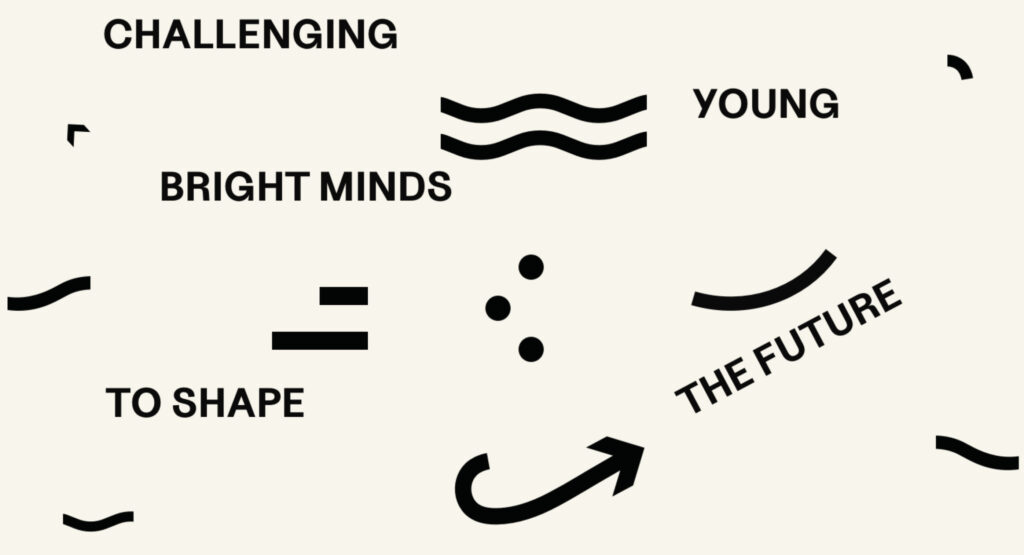 CHALLENGING

YOUNG

BRIGHT MINDS

TO SHAPE

THE FUTURE